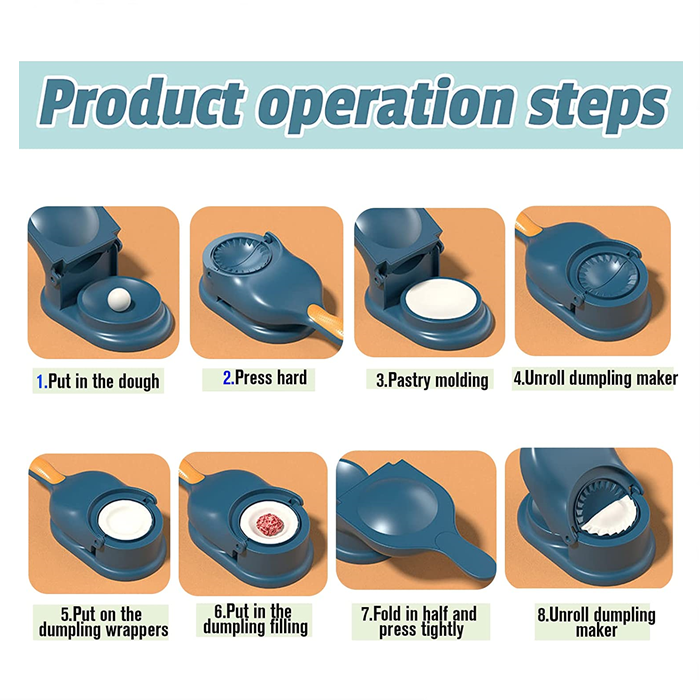 Product operation steps

1.Put in the dough

2.Press hard

3.Pastry molding

4.Unroll dumpling maker

5.Put on the dumpling wrappers

6.Put in the dumpling filling

7.Fold in half and press tightly

8.Unroll dumpling maker